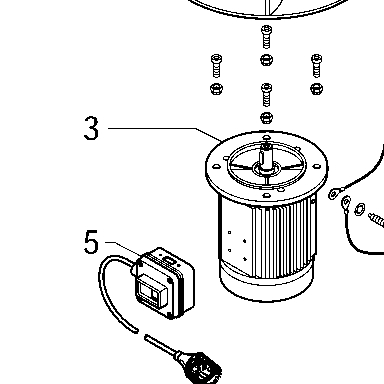 3

5