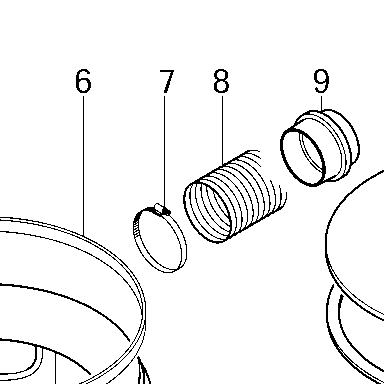 6
7
8
9