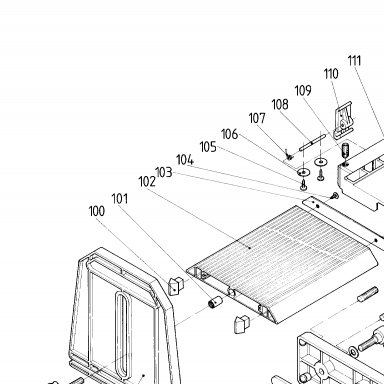 111
110
109
108
107
106
105
104
103
102
101
100