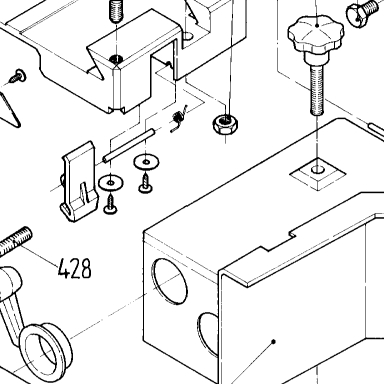 428