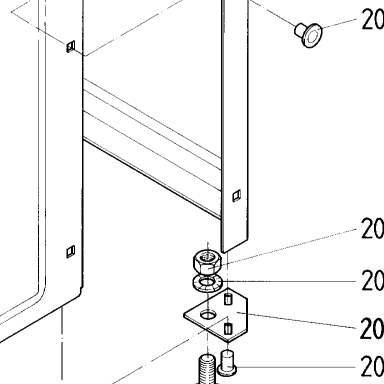 20
20
20
20
20