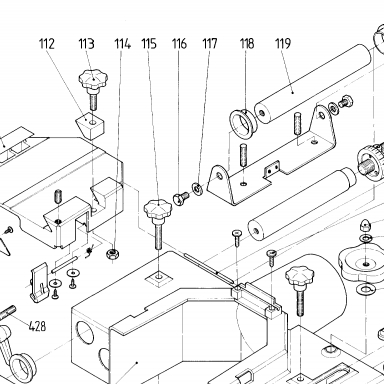 112 113 114 115 116 117 118 119

428