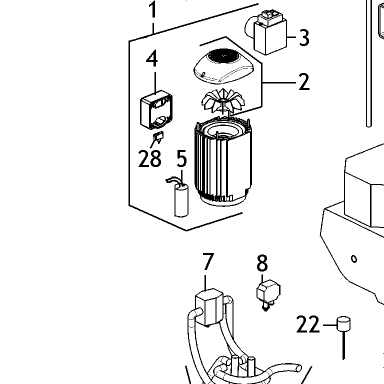 1
3
4
2
28
5
7
8
22