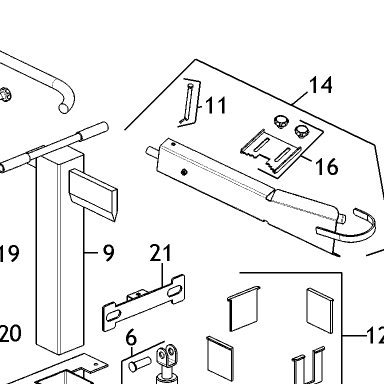 14
11
16
19
9
21
20
6
12