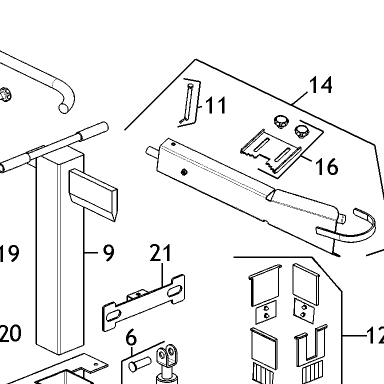 14
11
16
19
9
21
20
6
12