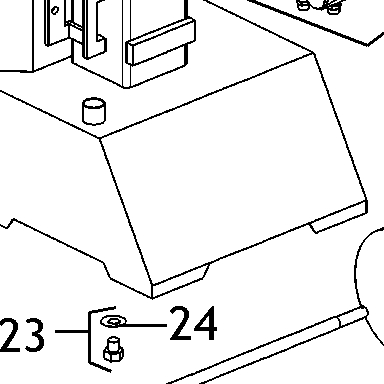 23
24