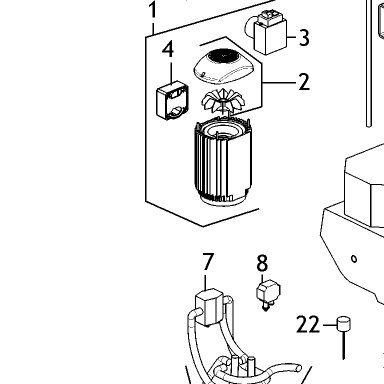 1
3
4
2
7
8
22