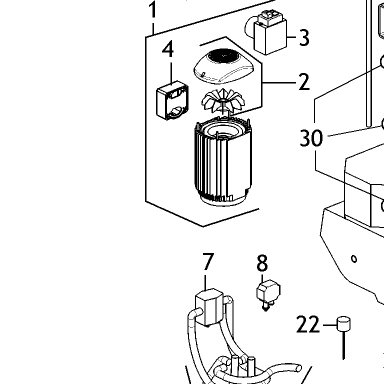 1
3
4
2
30
7
8
22