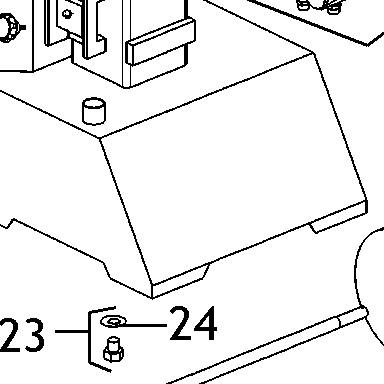 23
24