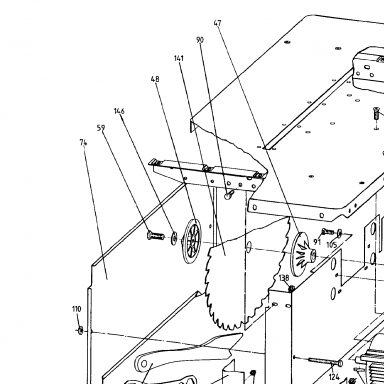 47
90
141
48
146
59
74
91
105
138
110
124