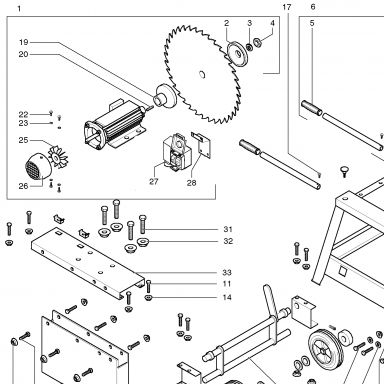 1
17
6
2
3
4
5
19
20
22
23
25
26
27
28
31
32
33
11
14