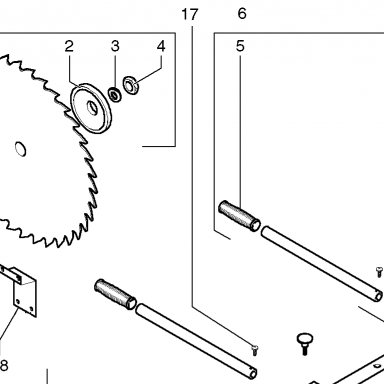 17
6
2
3
4
5
8