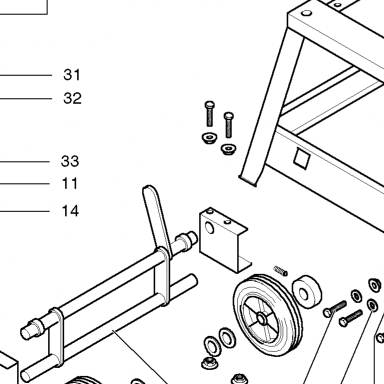 31
32
33
11
14