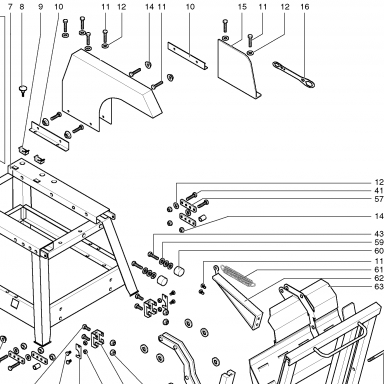 7 8 9 10 11 12 14 11 10 15 11 12 16

12
41
57
14
43
59
60
11
61
62
63