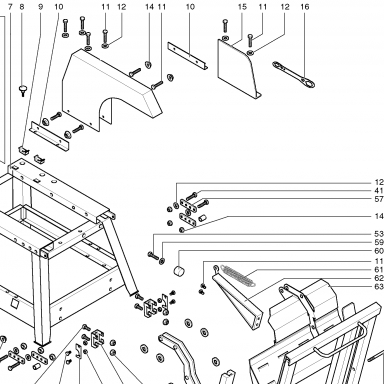 7 8 9 10 11 12 14 11 10 15 11 12 16

12
41
57
14
53
59
60
11
61
62
63