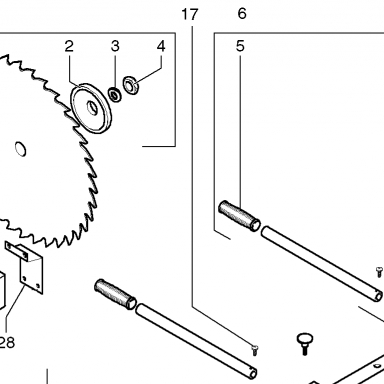 17
6
2
3
4
5
28