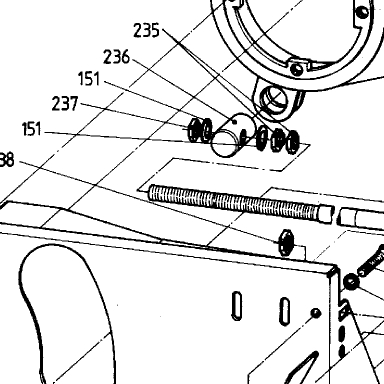 235
236
151
237
151
38