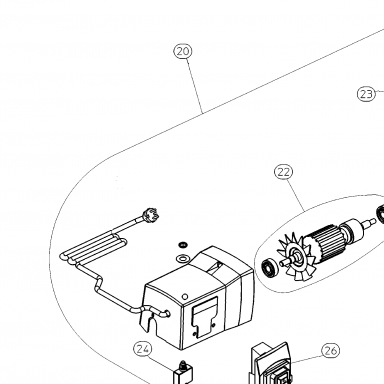 20
23
22
24
26