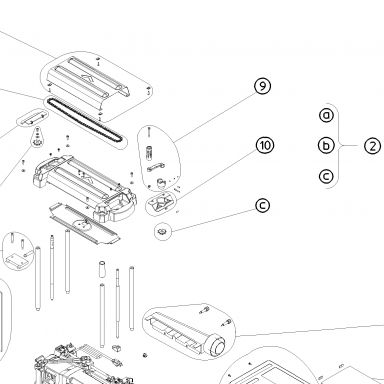 9

10

c

a

b

c

2