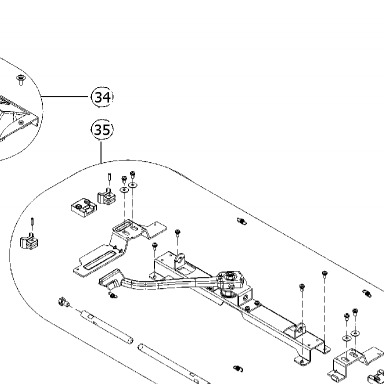 34
35