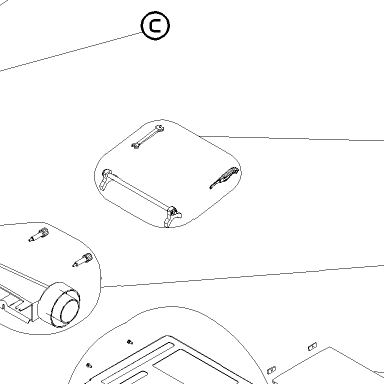 C