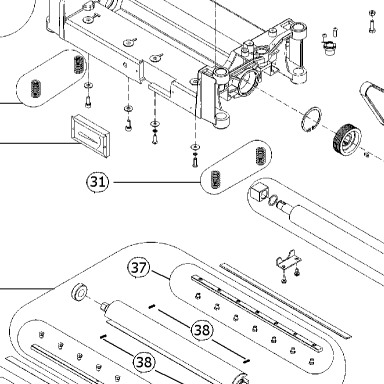 31

37

38

38