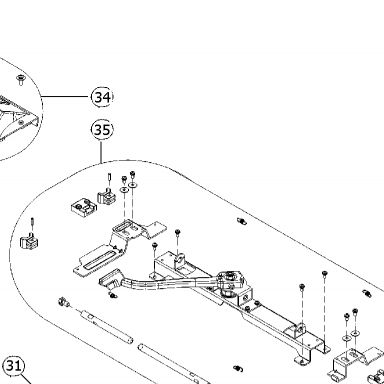 34
35
31