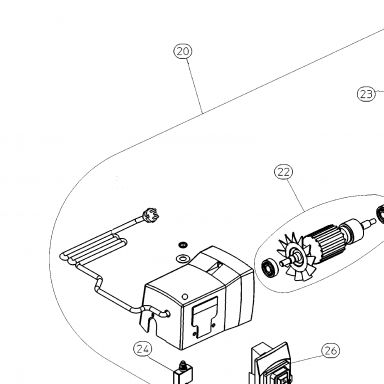 20
23
22
24
26