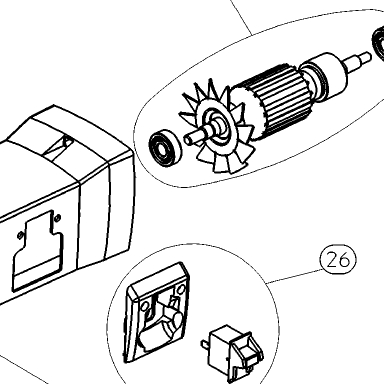 26