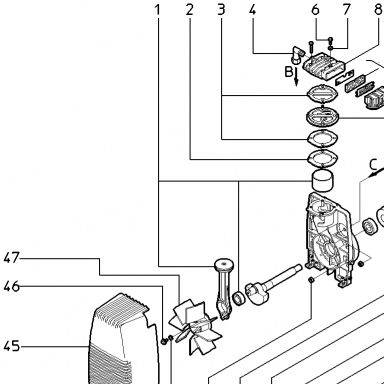 1
2
3
4
6
7
8
B
C
47
46
45