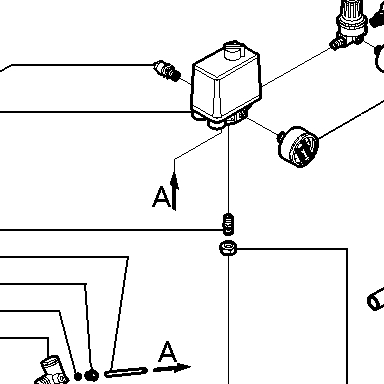 A

A