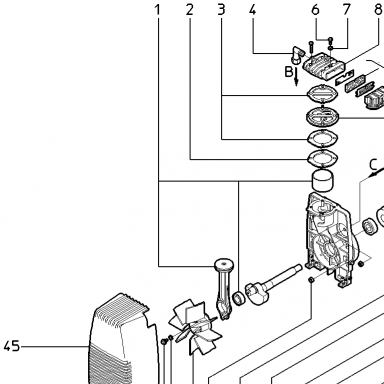 1
2
3
4
6
7
8
B
C
45