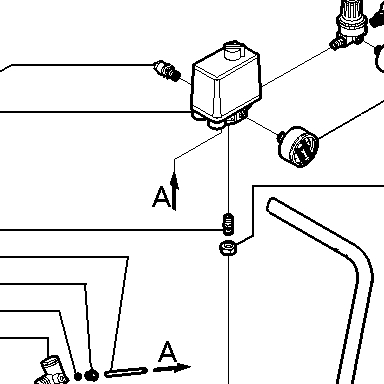 A

A