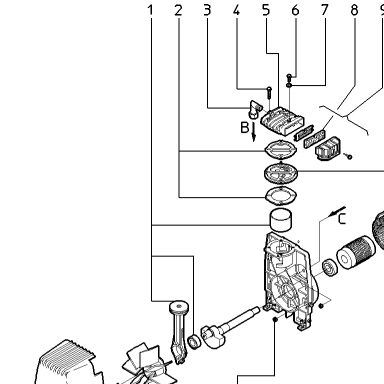 1 2 3 4 5 6 7 8 9

B

C