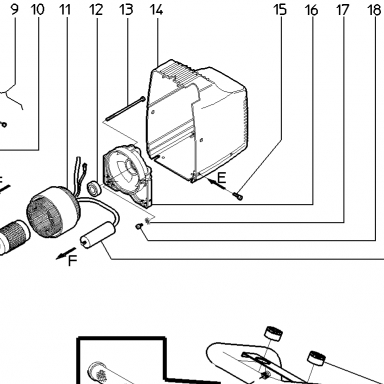 9 10 11 12 13 14 15 16 17 18

E

F

F