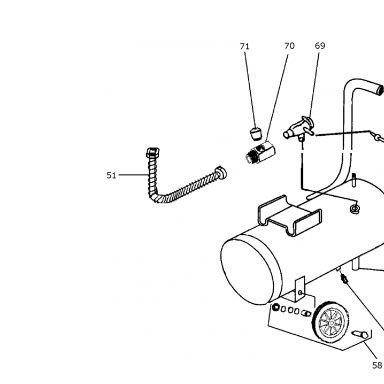 71
70
69
51
58