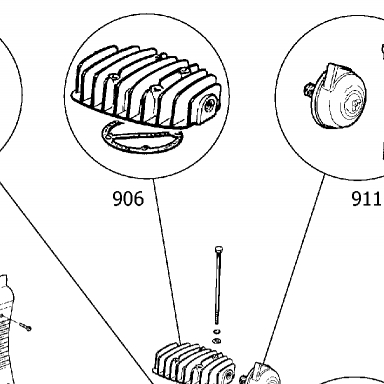 906

911