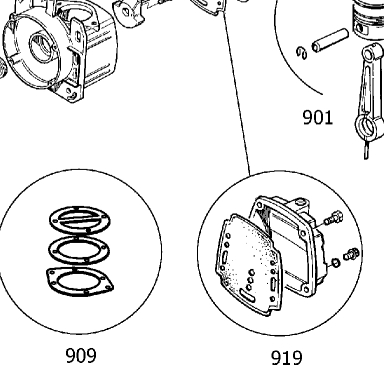 901

909

919