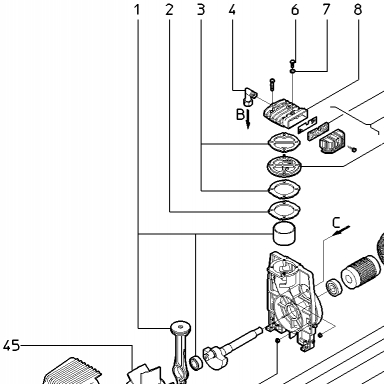 1 2 3 4 6 7 8

B

C

45