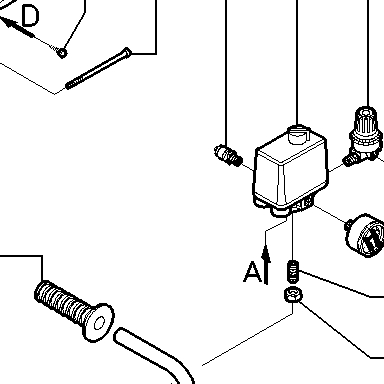 D
A