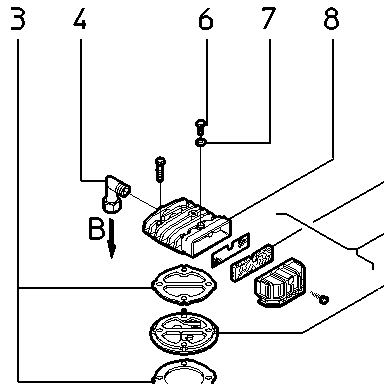 3 4 6 7 8

B