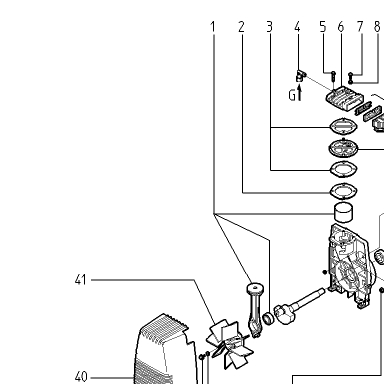 1
2
3
4
5
6
7
8
G
41
40