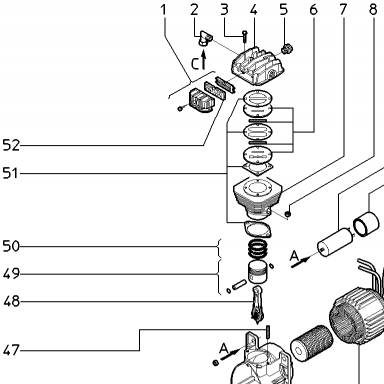 1
2
3
4
5
6
7
8
C
52
51
50
49
48
47
A
A