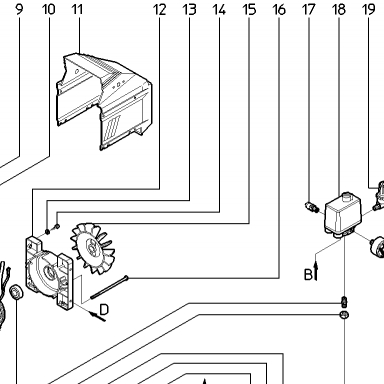 9 10 11 12 13 14 15 16 17 18 19

B

D