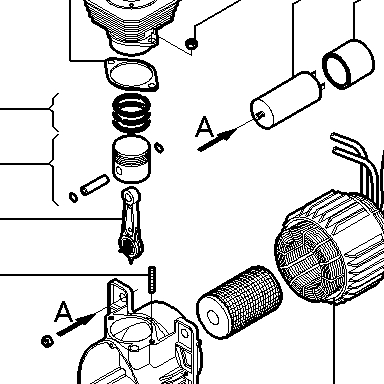 A

A