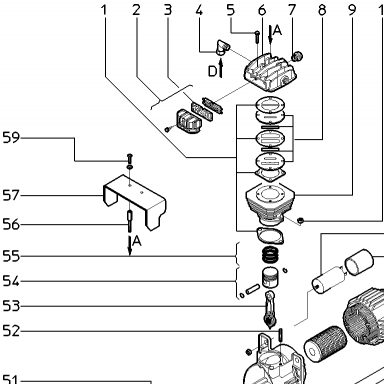 1 2 3 4 5 6 7 8 9 1

A

D

59

57

56

A

55

54

53

52

51