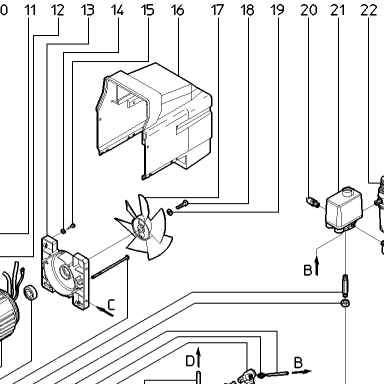 0 11 12 13 14 15 16 17 18 19 20 21 22

B

C

D

B