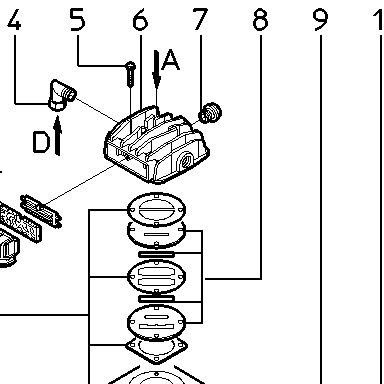 4 5 6 7 8 9 1

A

D