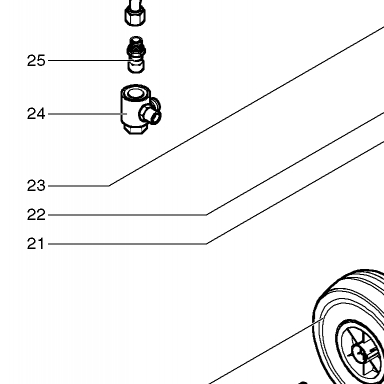 25

24

23

22

21