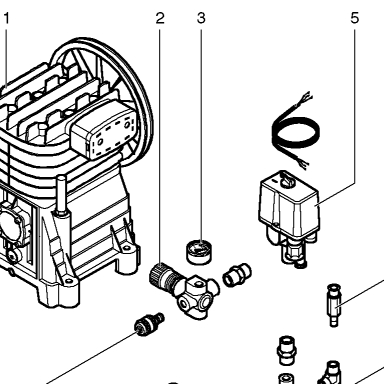 1
2
3
5